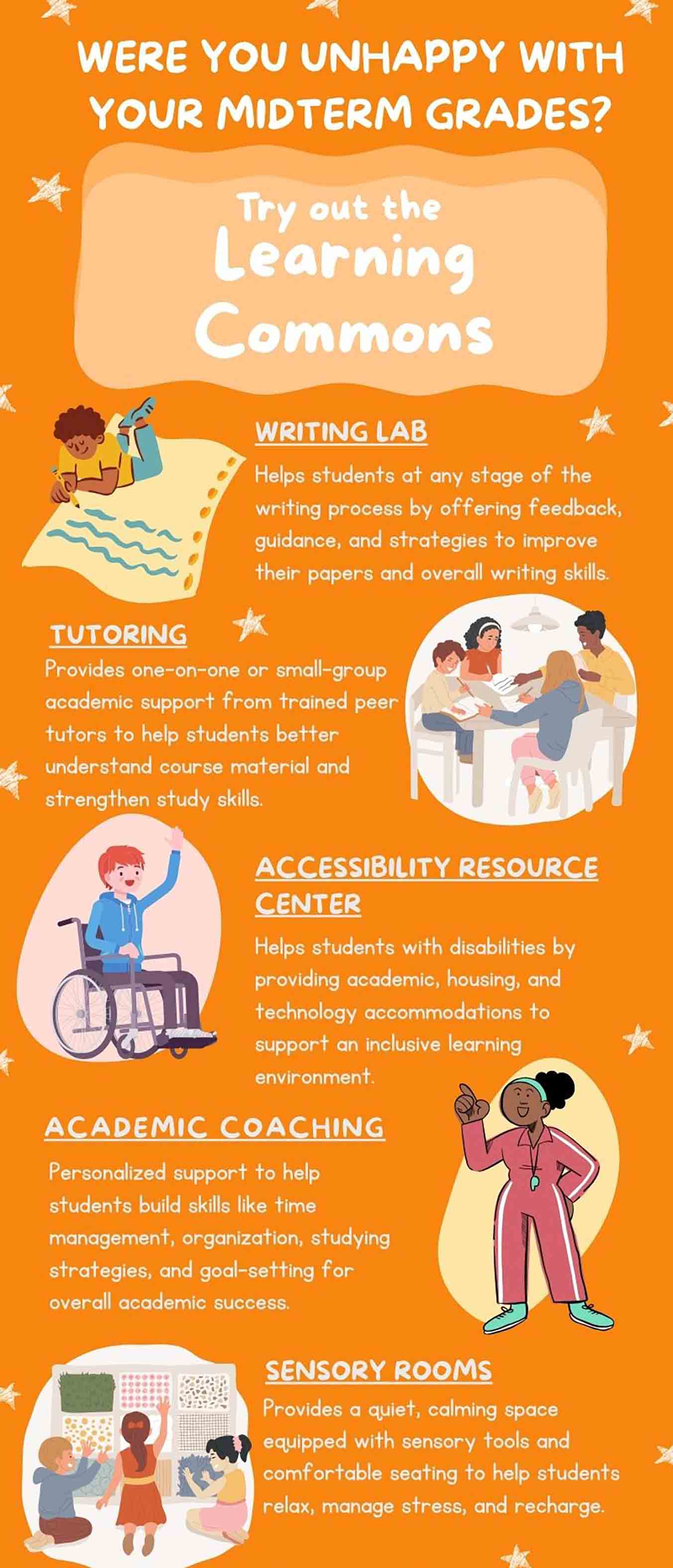 WERE YOU UNHAPPY WITH YOUR MIDTERM GRADES?

Try out the Learning Commons

WRITING LAB

Helps students at any stage of the writing process by offering feedback, guidance, and strategies to improve their papers and overall writing skills.

TUTORING

Provides one-on-one or small-group academic support from trained peer tutors to help students better understand course material and strengthen study skills.

ACCESSIBILITY RESOURCE CENTER

Helps students with disabilities by providing academic, housing, and technology accommodations to support an inclusive learning environment.

ACADEMIC COACHING

Personalized support to help students build skills like time management, organization, studying strategies, and goal-setting for overall academic success.

SENSORY ROOMS

Provides a quiet, calming space equipped with sensory tools and comfortable seating to help students relax, manage stress, and recharge.