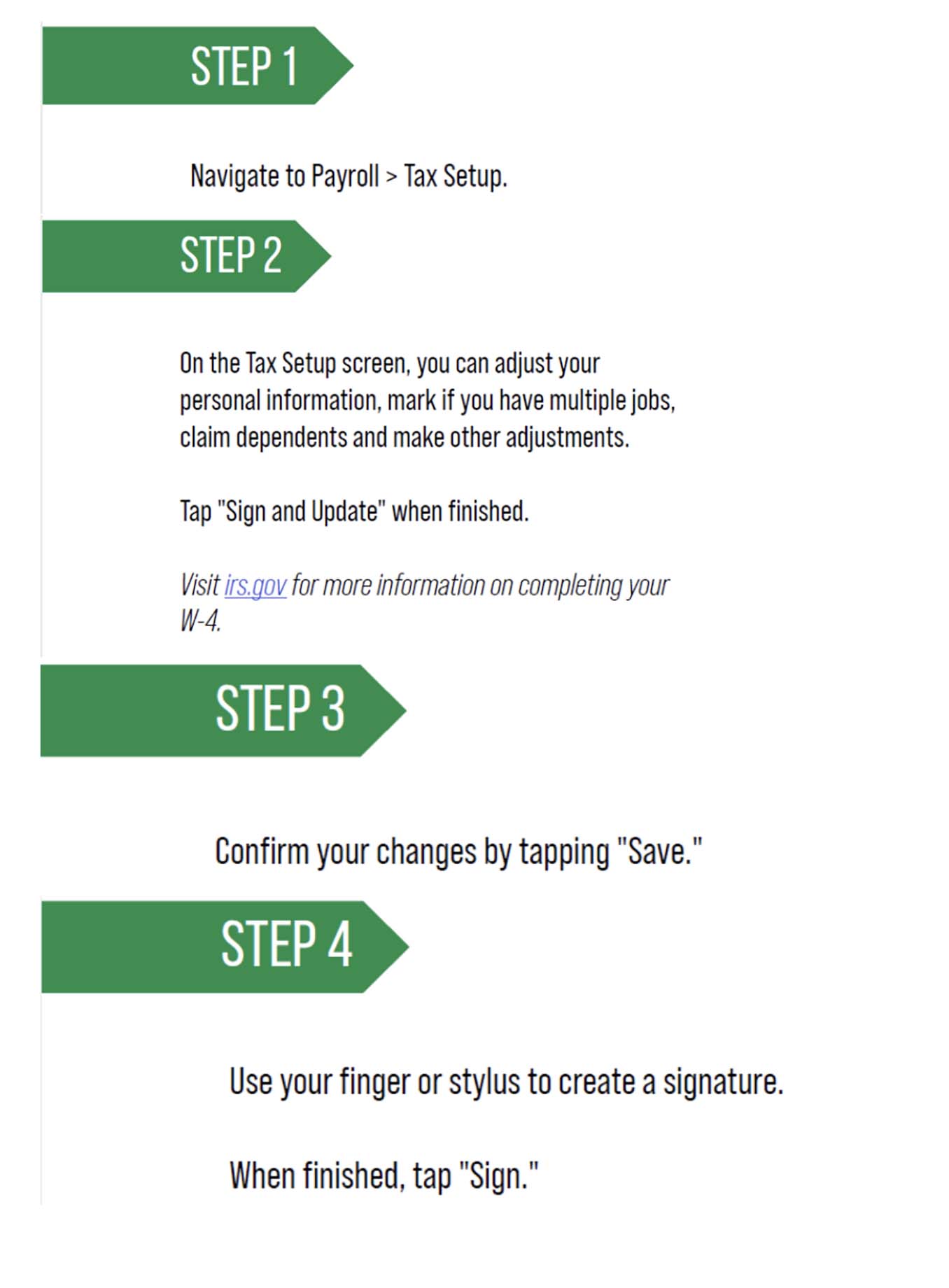 STEP 1

Navigate to Payroll > Tax Setup.

STEP 2

On the Tax Setup screen, you can adjust your personal information, mark if you have multiple jobs, claim dependents and make other adjustments.

Tap "Sign and Update" when finished.

Visit irs.gov for more information on completing your W-4.

STEP 3

Confirm your changes by tapping "Save."

STEP 4

Use your finger or stylus to create a signature.

When finished, tap "Sign."